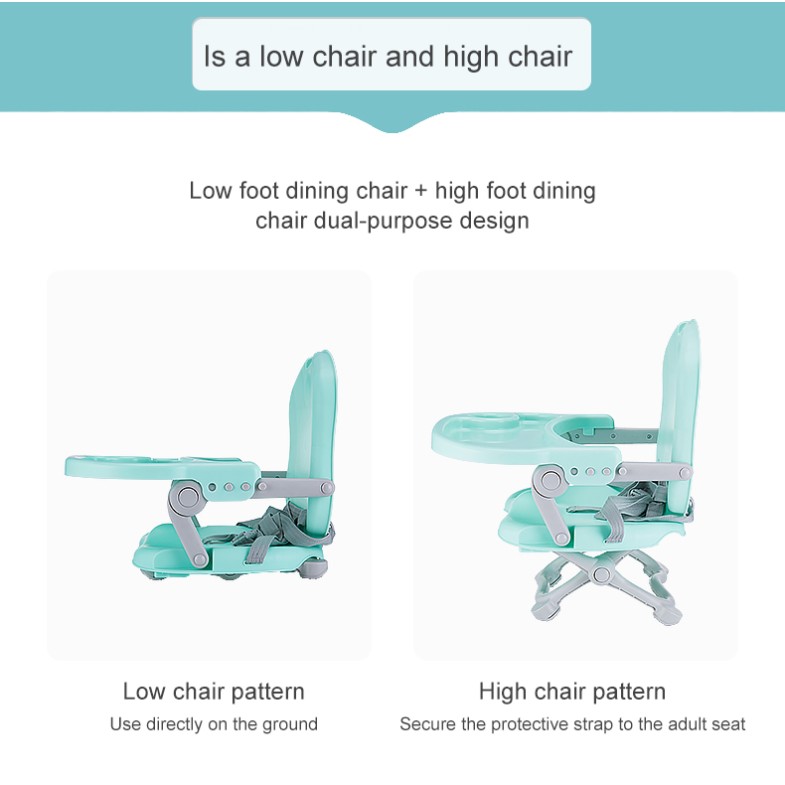 Is a low chair and high chair

Low foot dining chair + high foot dining chair dual-purpose design

Low chair pattern

Use directly on the ground

High chair pattern

Secure the protective strap to the adult seat